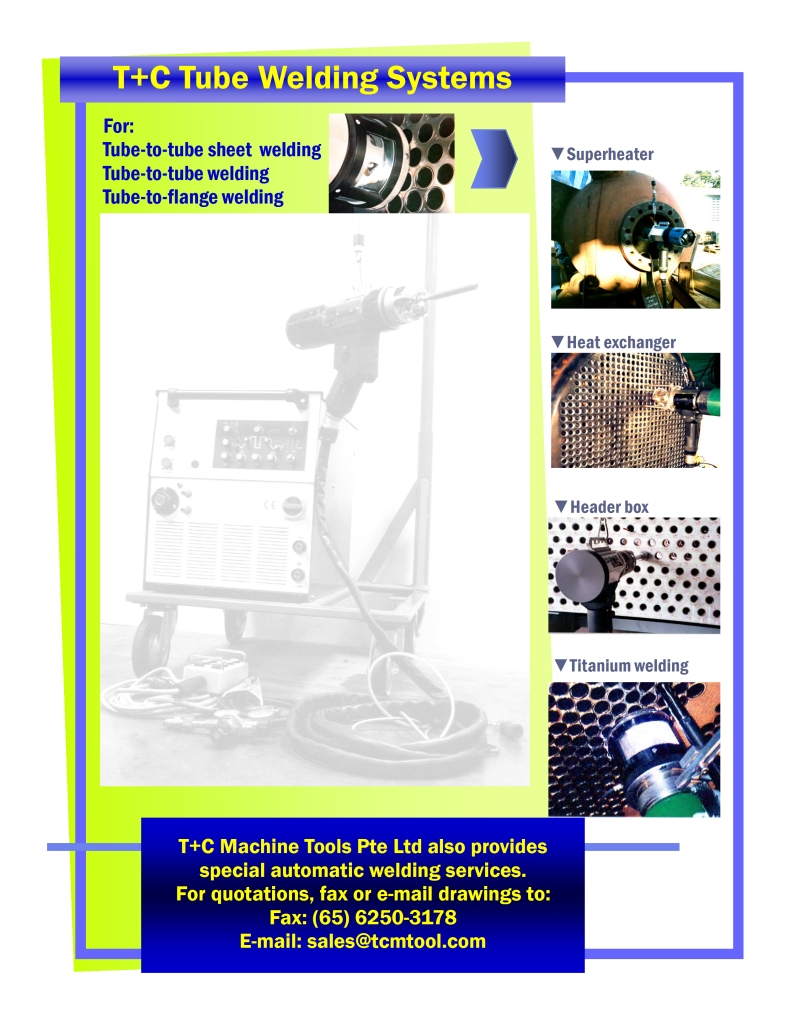 T+C Tube Welding Systems

For:
Tube-to-tube sheet welding
Tube-to-tube welding
Tube-to-flange welding

▼Superheater

▼Heat exchanger

▼Header box

▼Titanium welding

T+C Machine Tools Pte Ltd also provides special automatic welding services.
For quotations, fax or e-mail drawings to:
Fax: (65) 6250-3178
E-mail: sales@tcmtool.com